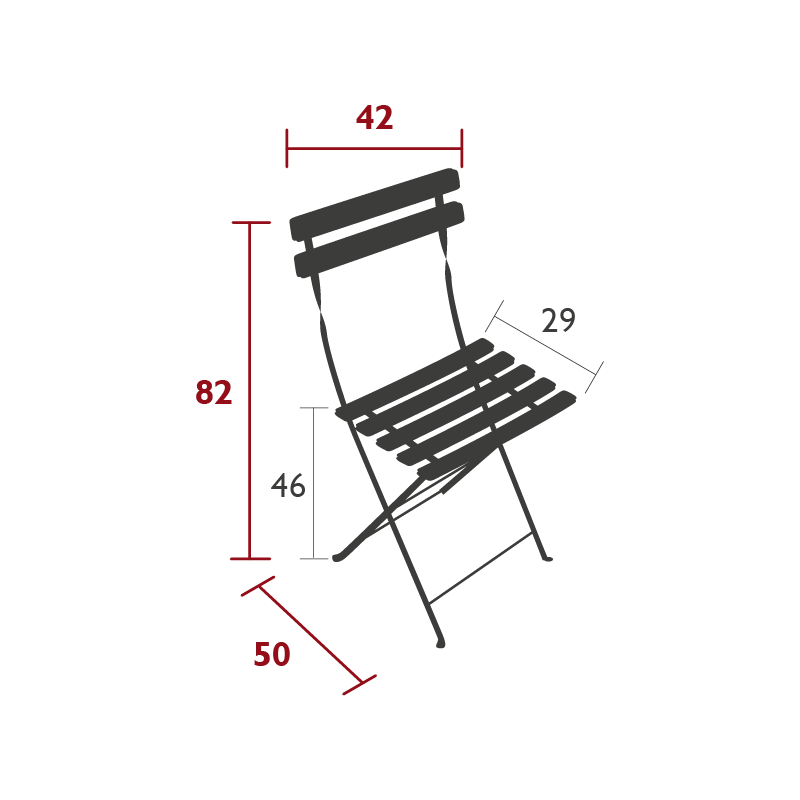 42

29

82

46

50