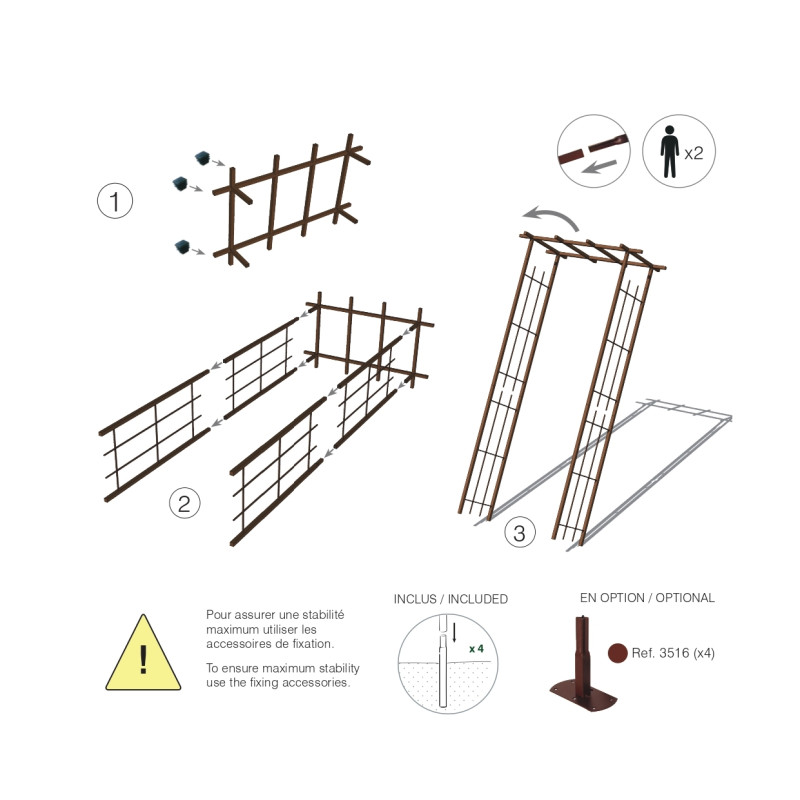 x2

1

2

3

!

Pour assurer une stabilité maximum utiliser les accessoires de fixation.

To ensure maximum stability use the fixing accessories.

INCLUS / INCLUDED

x 4

EN OPTION / OPTIONAL

Ref. 3516 (x4)