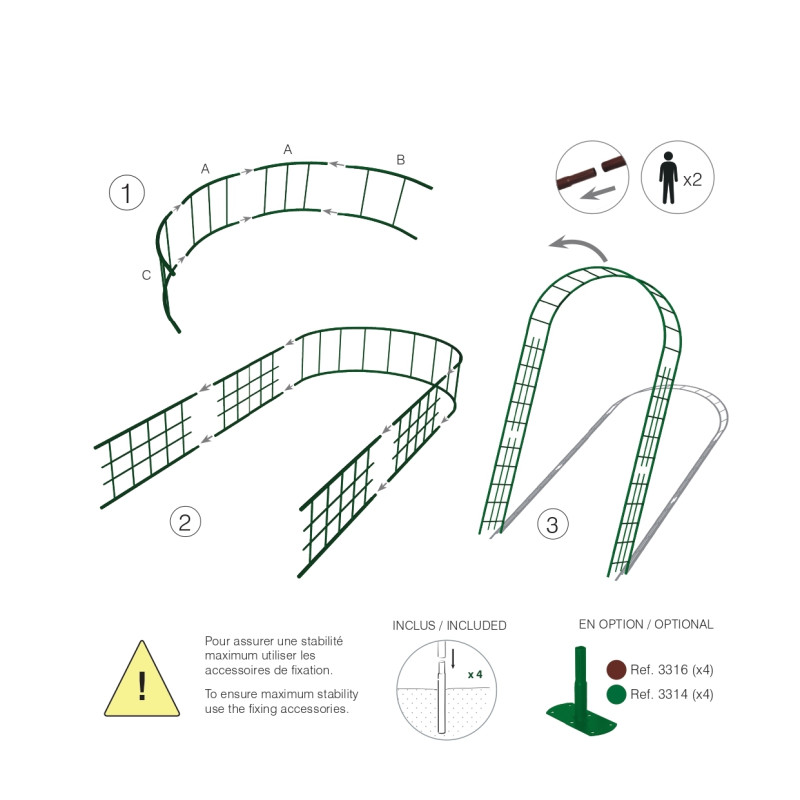 1

A

A

B

C

x2

2

3

!

Pour assurer une stabilité maximum utiliser les accessoires de fixation.

To ensure maximum stability use the fixing accessories.

INCLUS / INCLUDED

x 4

EN OPTION / OPTIONAL

Ref. 3316 (x4)

Ref. 3314 (x4)