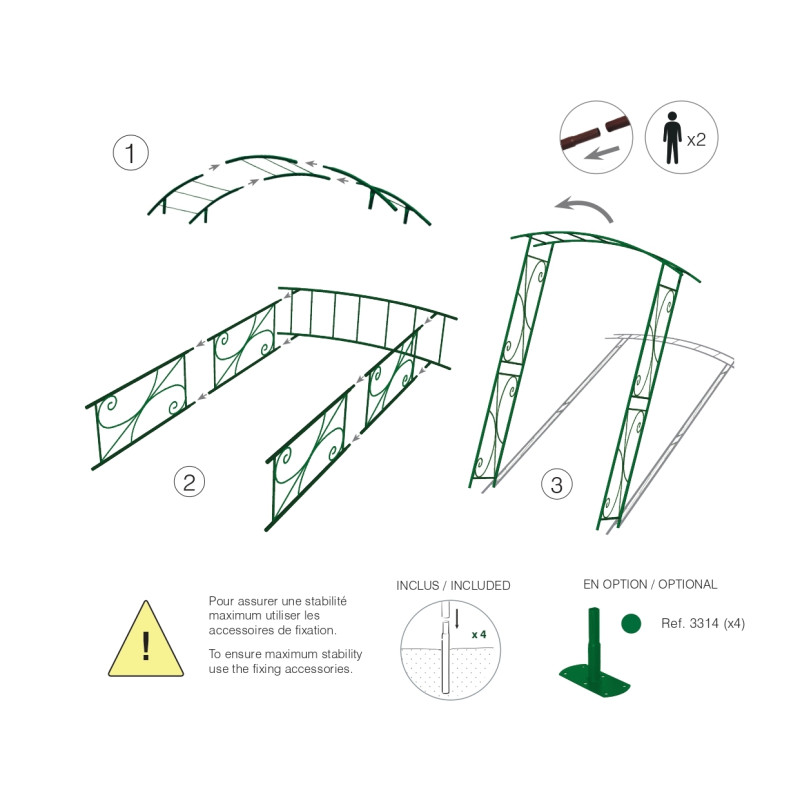 x2

1

2

3

!

Pour assurer une stabilité maximum utiliser les accessoires de fixation.

To ensure maximum stability use the fixing accessories.

INCLUS / INCLUDED

x 4

EN OPTION / OPTIONAL

Ref. 3314 (x4)